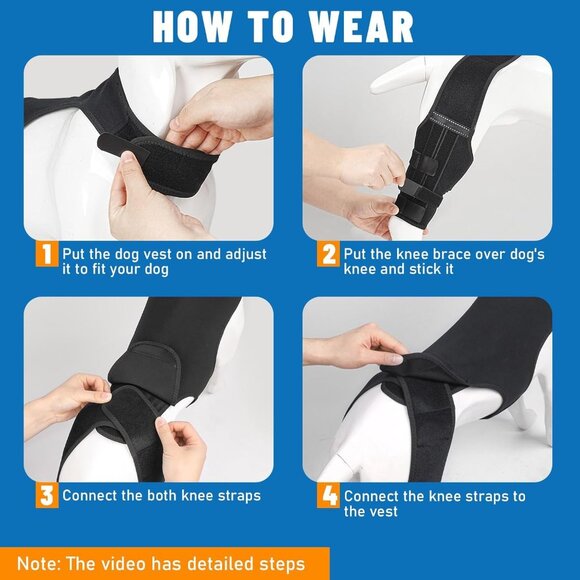 HOW TO WEAR

1 Put the dog vest on and adjust it to fit your dog

2 Put the knee brace over dog's knee and stick it

3 Connect the both knee straps

4 Connect the knee straps to the vest

Note: The video has detailed steps